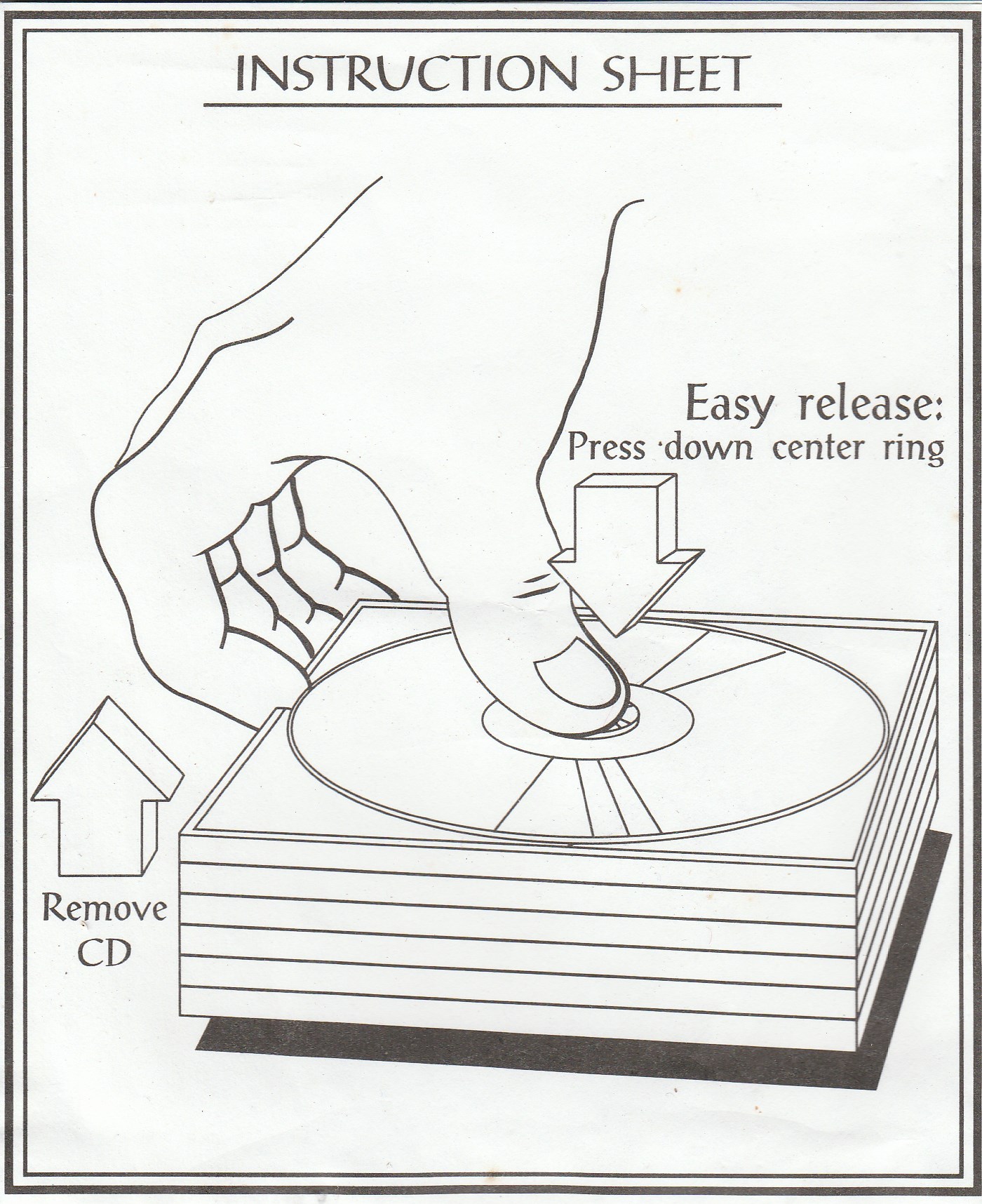 INSTRUCTION SHEET

Easy release:
Press down center ring

Remove
CD